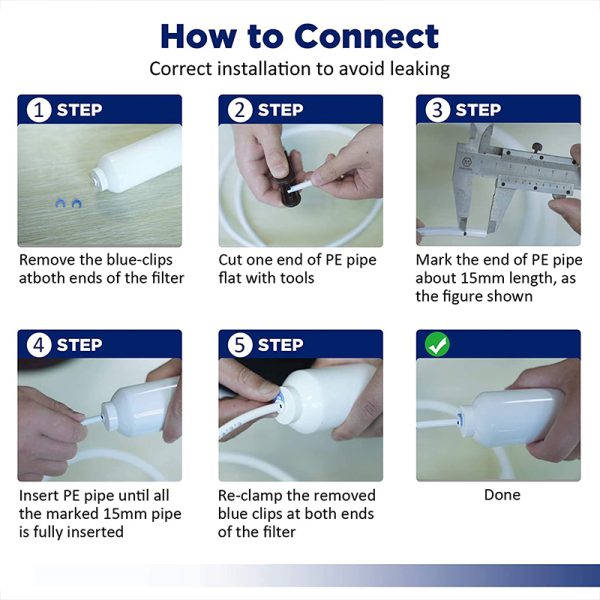 How to Connect

Correct installation to avoid leaking

1 STEP

Remove the blue-clips atboth ends of the filter

2 STEP

Cut one end of PE pipe flat with tools

3 STEP

Mark the end of PE pipe about 15mm length, as the figure shown

4 STEP

Insert PE pipe until all the marked 15mm pipe is fully inserted

5 STEP

Re-clamp the removed blue clips at both ends of the filter

Done